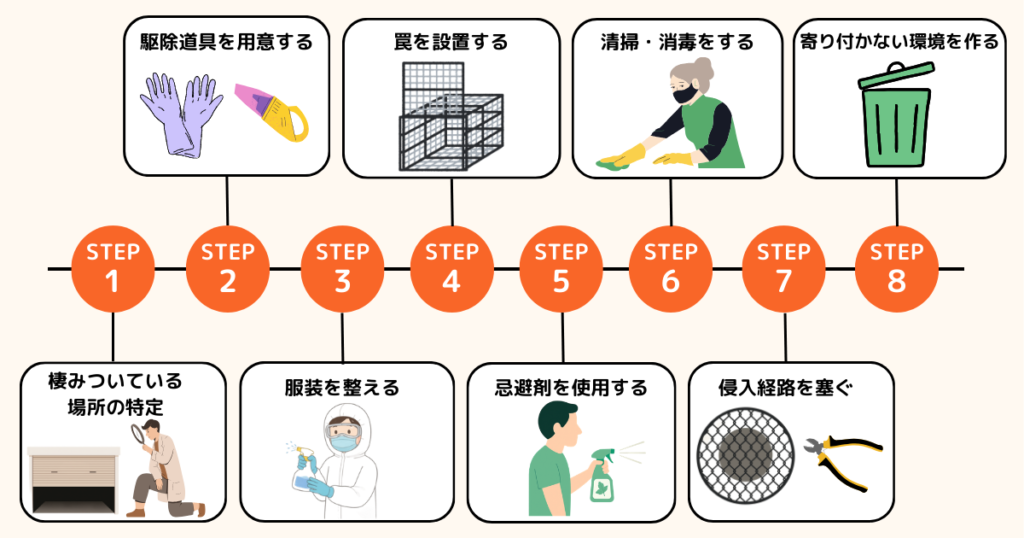 駆除道具を用意する

罠を設置する

清掃・消毒をする

寄り付かない環境を作る

STEP 1

STEP 2

STEP 3

STEP 4

STEP 5

STEP 6

STEP 7

STEP 8

棲みついている場所の特定

服装を整える

忌避剤を使用する

侵入経路を塞ぐ