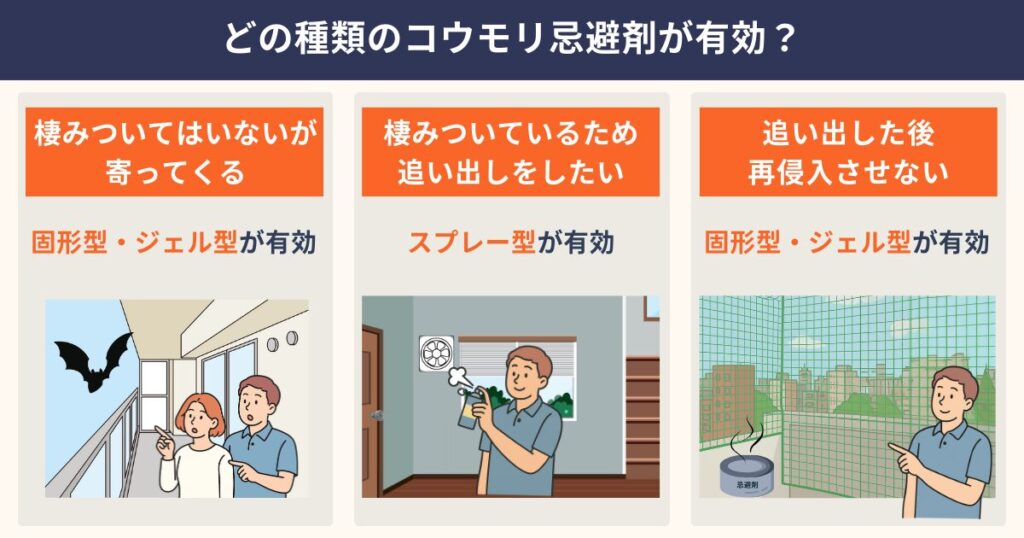 どの種類のコウモリ忌避剤が有効？

棲みついてはいないが寄ってくる

固形型・ジェル型が有効

棲みついているため追い出しをしたい

スプレー型が有効

追い出した後再侵入させない

固形型・ジェル型が有効

忌避剤