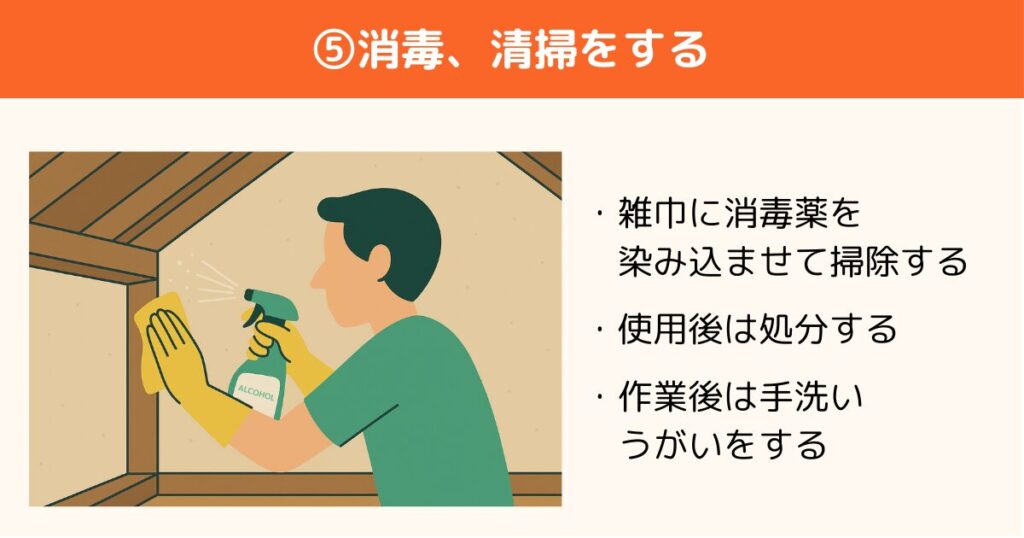 ⑤消毒、清掃をする

ALCOHOL

・雑巾に消毒薬を染み込ませて掃除する

・使用後は処分する

・作業後は手洗いうがいをする