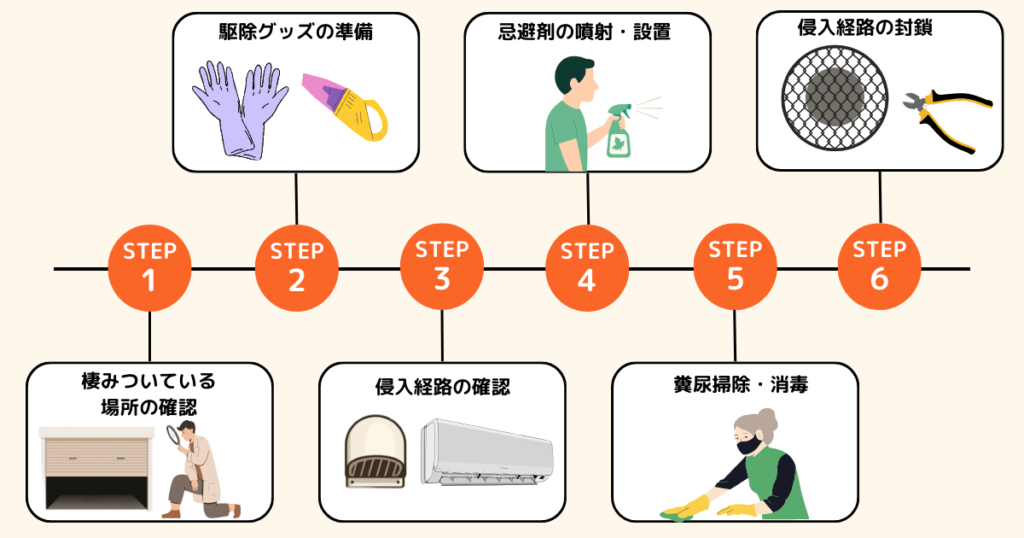 駆除グッズの準備

忌避剤の噴射・設置

侵入経路の封鎖

STEP 1

STEP 2

STEP 3

STEP 4

STEP 5

STEP 6

棲みついている場所の確認

侵入経路の確認

糞尿掃除・消毒