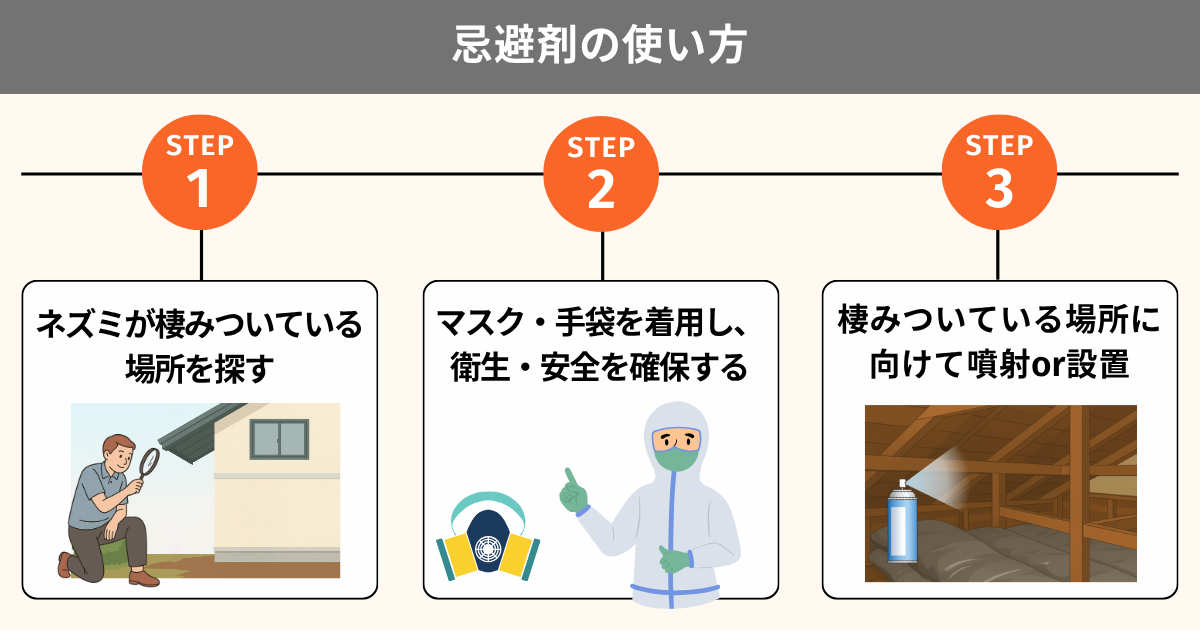 忌避剤の使い方

STEP 1

ネズミが棲みついている場所を探す

STEP 2

マスク・手袋を着用し、衛生・安全を確保する

STEP 3

棲みついている場所に向けて噴射or設置