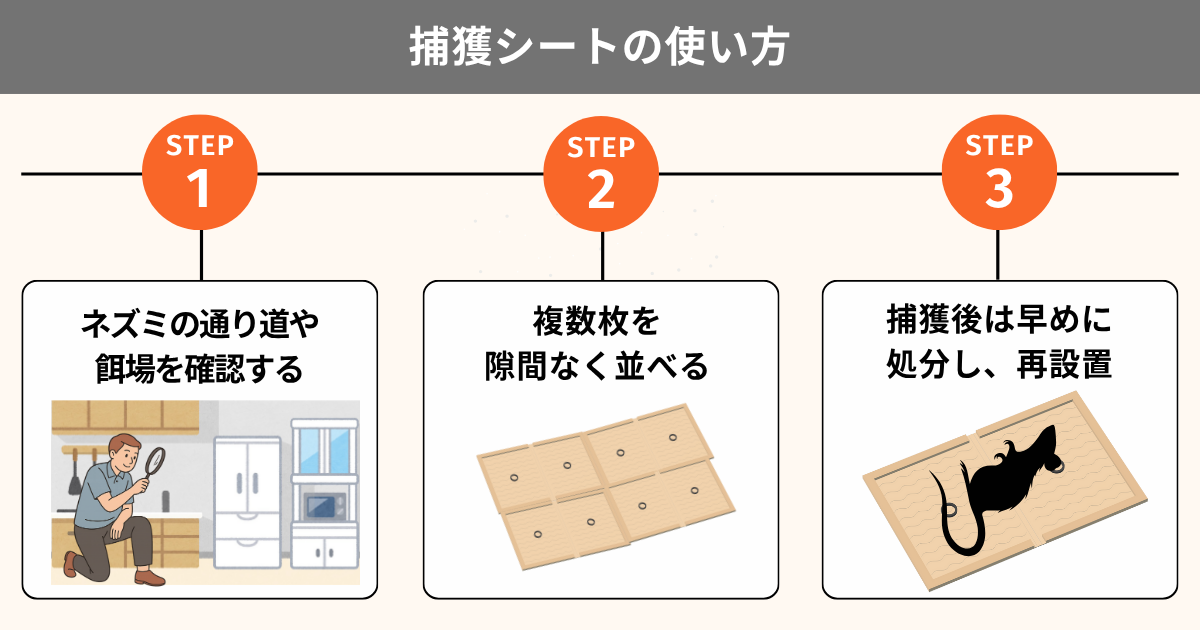 捕獲シートの使い方

STEP
1

ネズミの通り道や餌場を確認する

STEP
2

複数枚を隙間なく並べる

STEP
3

捕獲後は早めに処分し、再設置