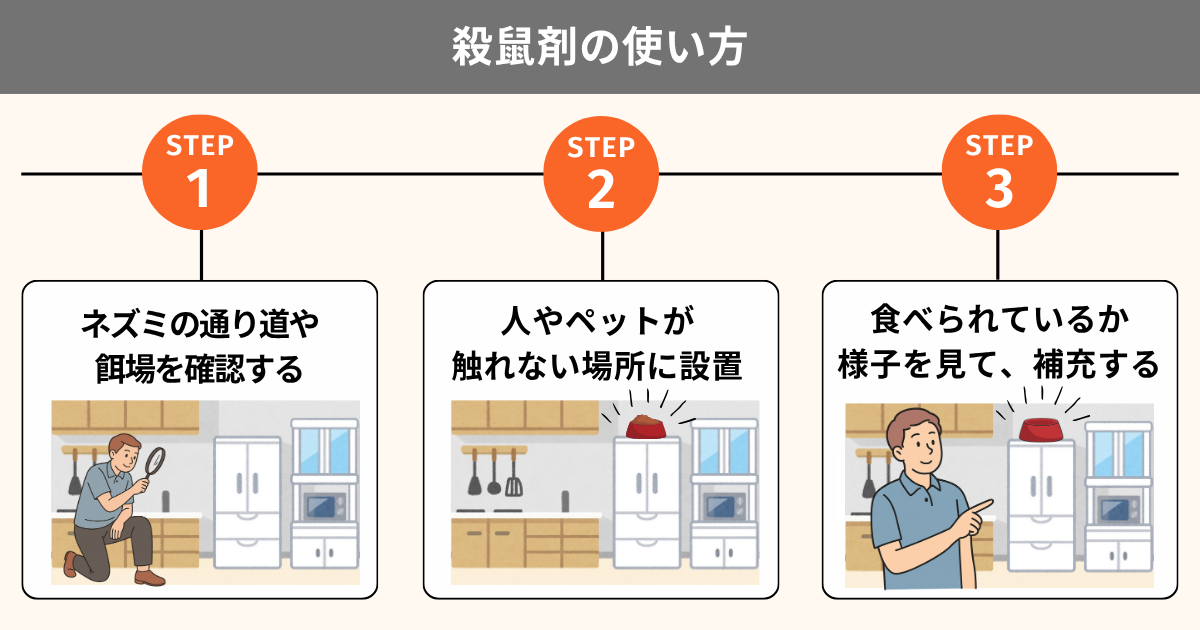 殺鼠剤の使い方

STEP 1
ネズミの通り道や餌場を確認する

STEP 2
人やペットが触れない場所に設置

STEP 3
食べられているか様子を見て、補充する