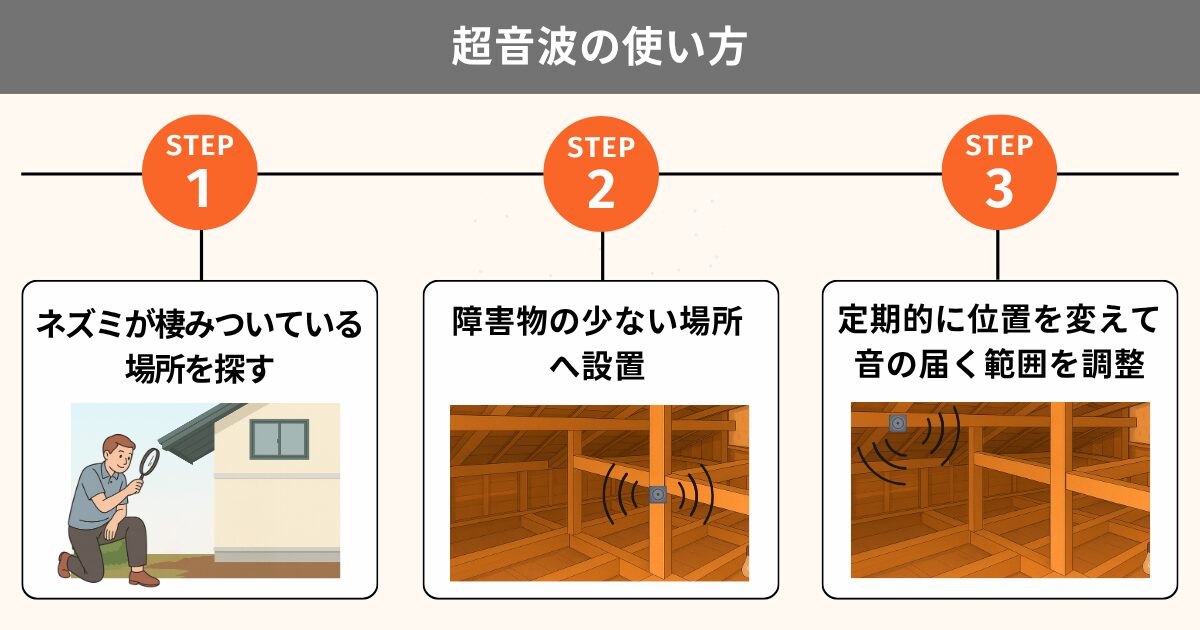 超音波の使い方

STEP 1

ネズミが棲みついている場所を探す

STEP 2

障害物の少ない場所へ設置

STEP 3

定期的に位置を変えて音の届く範囲を調整