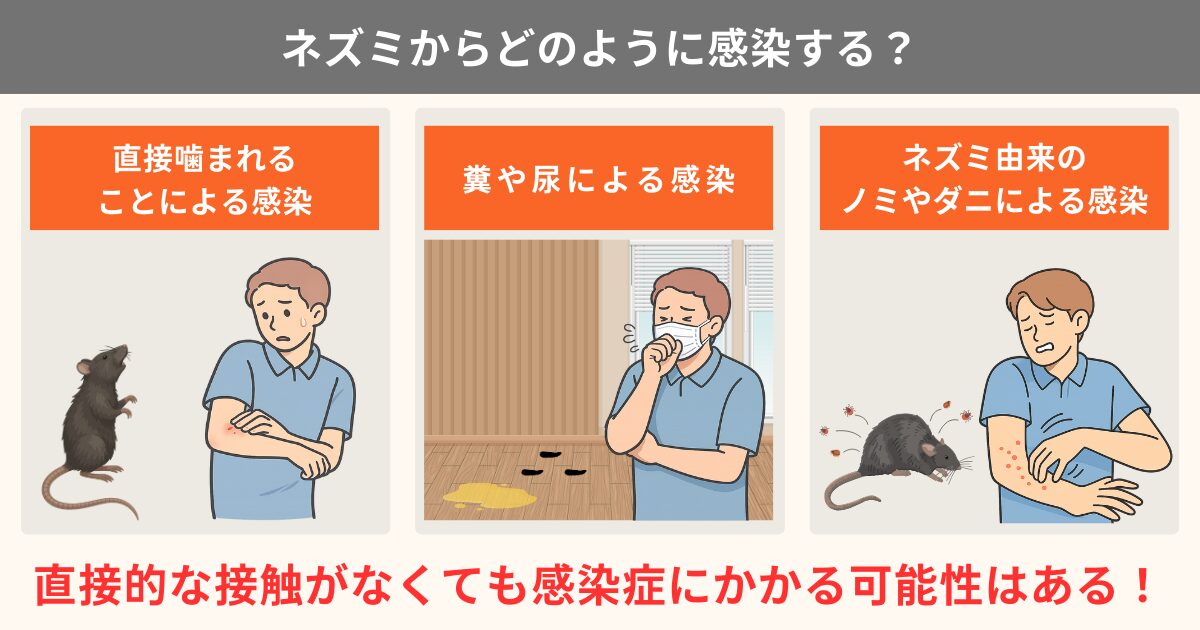 ネズミからどのように感染する？

直接噛まれることによる感染

糞や尿による感染

ネズミ由来のノミやダニによる感染

直接的な接触がなくても感染症にかかる可能性はある！