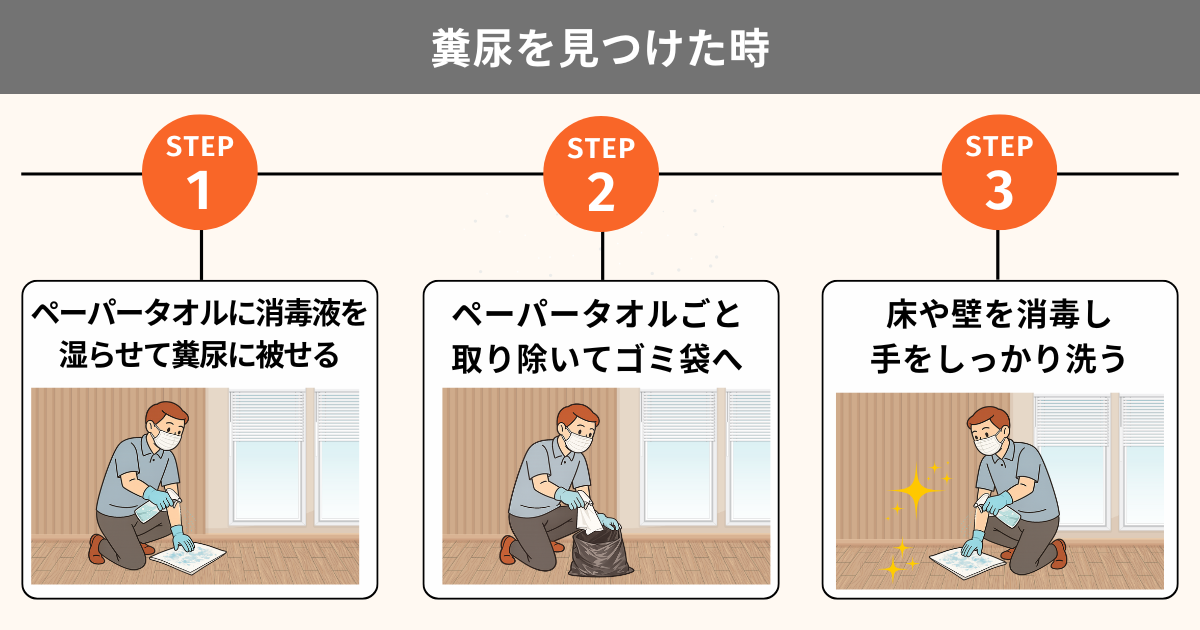 糞尿を見つけた時

STEP 1

ペーパータオルに消毒液を湿らせて糞尿に被せる

STEP 2

ペーパータオルごと取り除いてゴミ袋へ

STEP 3

床や壁を消毒し手をしっかり洗う