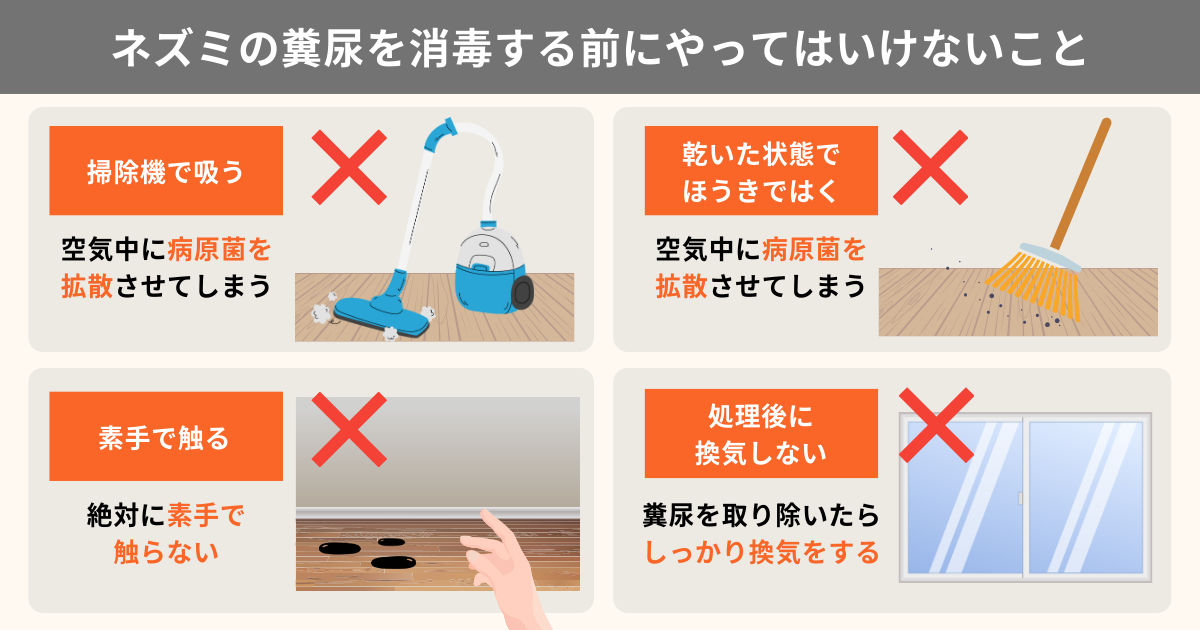 ネズミの糞尿を消毒する前にやってはいけないこと

掃除機で吸う

空気中に病原菌を拡散させてしまう

乾いた状態でほうきではく

空気中に病原菌を拡散させてしまう

素手で触る

絶対に素手で触らない

処理後に換気しない

糞尿を取り除いたらしっかり換気をする